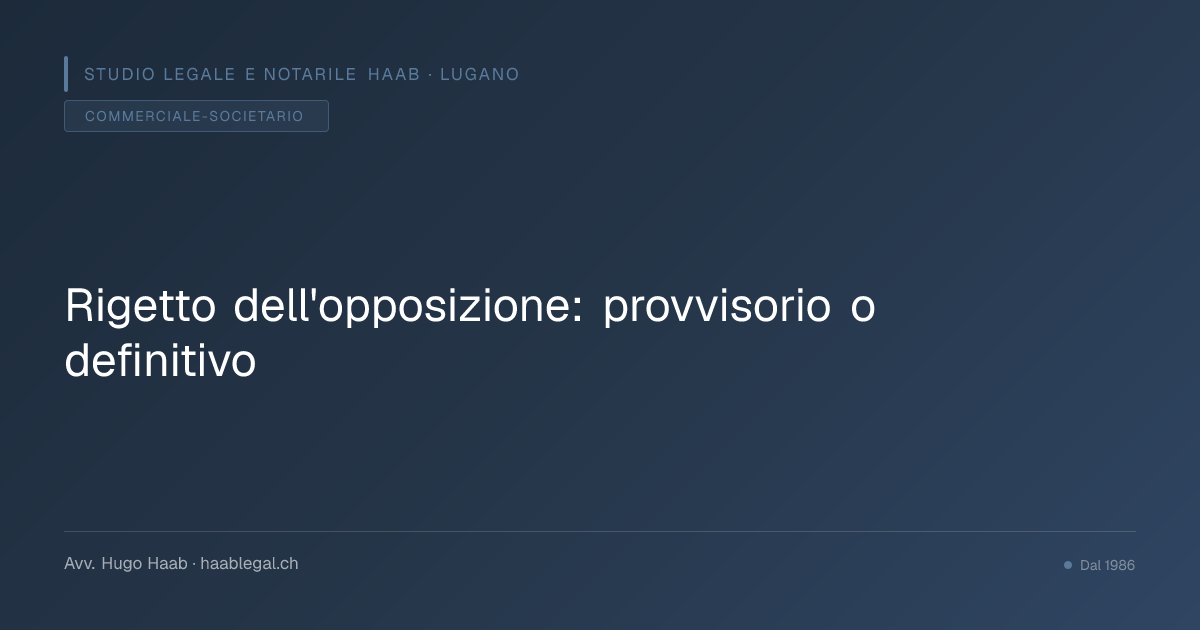 STUDIO LEGALE E NOTARILE HAAB · LUGANO

COMMERCIALE-SOCIETARIO

Rigetto dell'opposizione: provvisorio o definitivo

Avv. Hugo Haab · haablegal.ch

Dal 1986